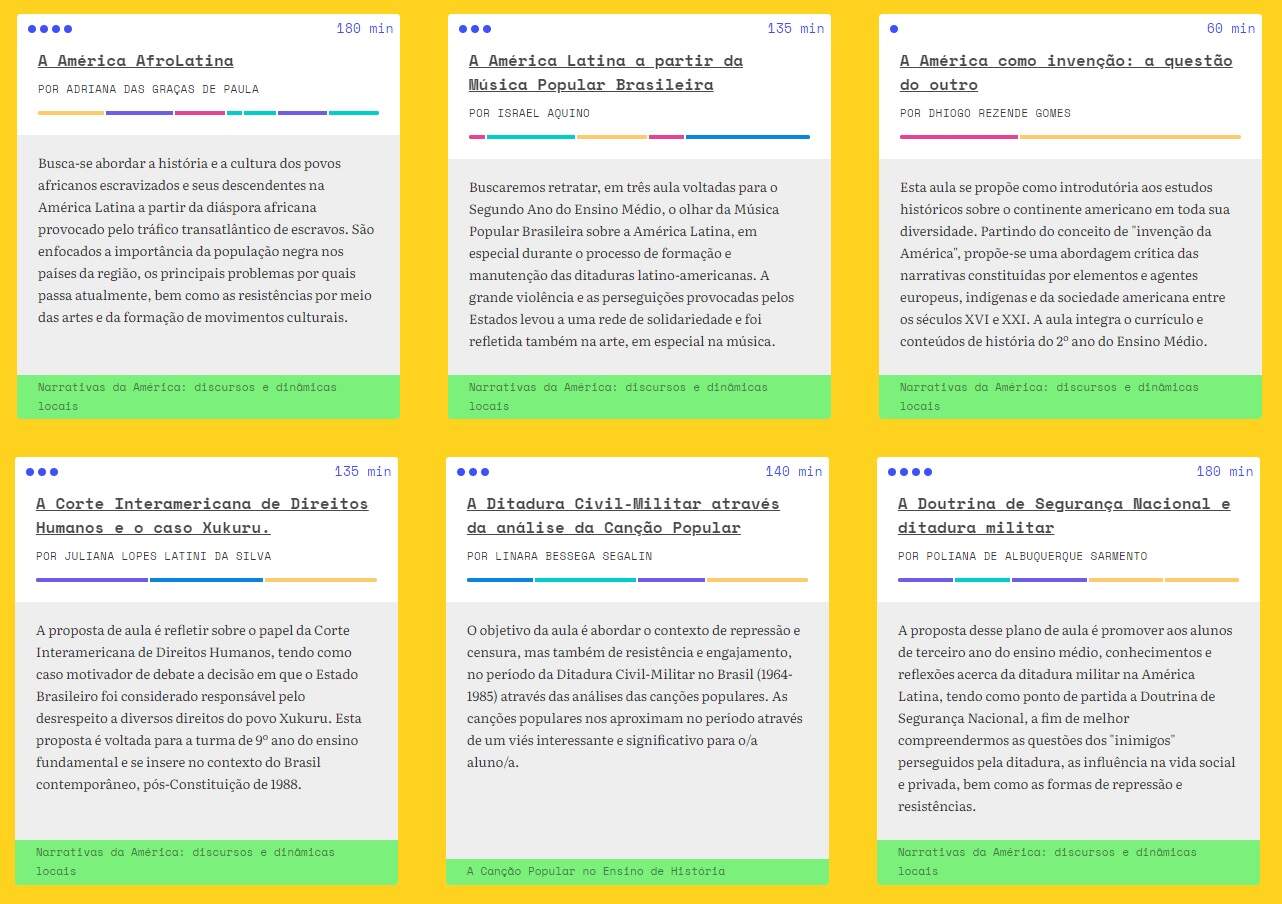 180 min

A América AfroLatina

POR ADRIANA DAS GRAÇAS DE PAULA

Busca-se abordar a história e a cultura dos povos africanos escravizados e seus descendentes na América Latina a partir da diáspora africana provocado pelo tráfico transatlântico de escravos. São enfocados a importância da população negra nos países da região, os principais problemas por quais passa atualmente, bem como as resistências por meio das artes e da formação de movimentos culturais.

Narrativas da América: discursos e dinâmicas locais

135 min

A América Latina a partir da Música Popular Brasileira

POR ISRAEL AQUINO

Buscaremos retratar, em três aula voltadas para o Segundo Ano do Ensino Médio, o olhar da Música Popular Brasileira sobre a América Latina, em especial durante o processo de formação e manutenção das ditaduras latino-americanas. A grande violência e as perseguições provocadas pelos Estados levou a uma rede de solidariedade e foi refletida também na arte, em especial na música.

Narrativas da América: discursos e dinâmicas locais

60 min

A América como invenção: a questão do outro

POR DHIOGO REZENDE GOMES

Esta aula se propõe como introdutória aos estudos históricos sobre o continente americano em toda sua diversidade. Partindo do conceito de "invenção da América", propõe-se uma abordagem crítica das narrativas constituídas por elementos e agentes europeus, indígenas e da sociedade americana entre os séculos XVI e XXI. A aula integra o currículo e conteúdos de história do 2º ano do Ensino Médio.

Narrativas da América: discursos e dinâmicas locais

135 min

A Corte Interamericana de Direitos Humanos e o caso Xukuru.

POR JULIANA LOPES LATINI DA SILVA

A proposta de aula é refletir sobre o papel da Corte Interamericana de Direitos Humanos, tendo como caso motivador de debate a decisão em que o Estado Brasileiro foi considerado responsável pelo desrespeito a diversos direitos do povo Xukuru. Esta proposta é voltada para a turma de 9º ano do ensino fundamental e se insere no contexto do Brasil contemporâneo, pós-Constituição de 1988.

Narrativas da América: discursos e dinâmicas locais

140 min

A Ditadura Civil-Militar através da análise da Canção Popular

POR LINARA BESSEGA SEGALIN

O objetivo da aula é abordar o contexto de repressão e censura, mas também de resistência e engajamento, no período da Ditadura Civil-Militar no Brasil (1964-1985) através das análises das canções populares. As canções populares nos aproximam no período através de um viés interessante e significativo para o/a aluno/a.

A Canção Popular no Ensino de História

180 min

A Doutrina de Segurança Nacional e ditadura militar

POR POLIANA DE ALBUQUERQUE SARMENTO

A proposta desse plano de aula é promover aos alunos de terceiro ano do ensino médio, conhecimentos e reflexões acerca da ditadura militar na América Latina, tendo como ponto de partida a Doutrina de Segurança Nacional, a fim de melhor compreendermos as questões dos "inimigos" perseguidos pela ditadura, as influência na vida social e privada, bem como as formas de repressão e resistências.

Narrativas da América: discursos e dinâmicas locais